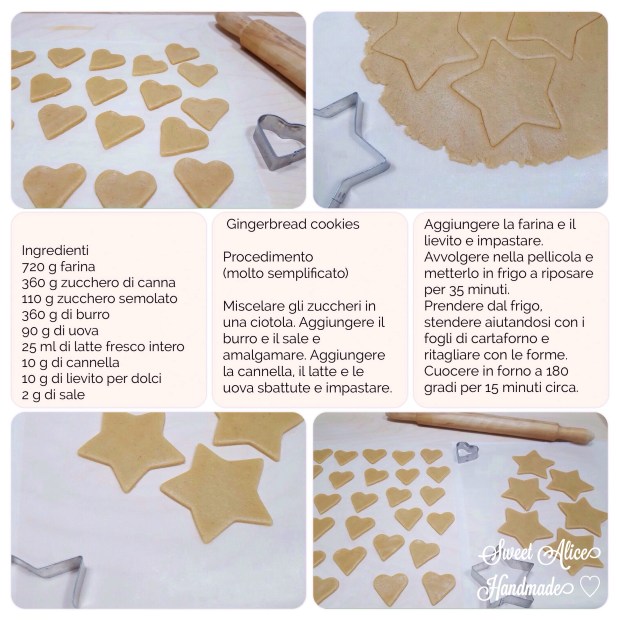 Ingredienti
720 g farina
360 g zucchero di canna
110 g zucchero semolato
360 g di burro
90 g di uova
25 ml di latte fresco intero
10 g di cannella
10 g di lievito per dolci
2 g di sale

Gingerbread cookies

Procedimento
(molto semplificato)

Miscelare gli zuccheri in una ciotola. Aggiungere il burro e il sale e amalgamare. Aggiungere la cannella, il latte e le uova sbattute e impastare.

Aggiungere la farina e il lievito e impastare.
Avvolgere nella pellicola e metterlo in frigo a riposare per 35 minuti.
Prendere dal frigo, stendere aiutandosi con i fogli di cartaforno e ritagliare con le forme.
Cuocere in forno a 180 gradi per 15 minuti circa.

Sweet Alice
Handmade ♡